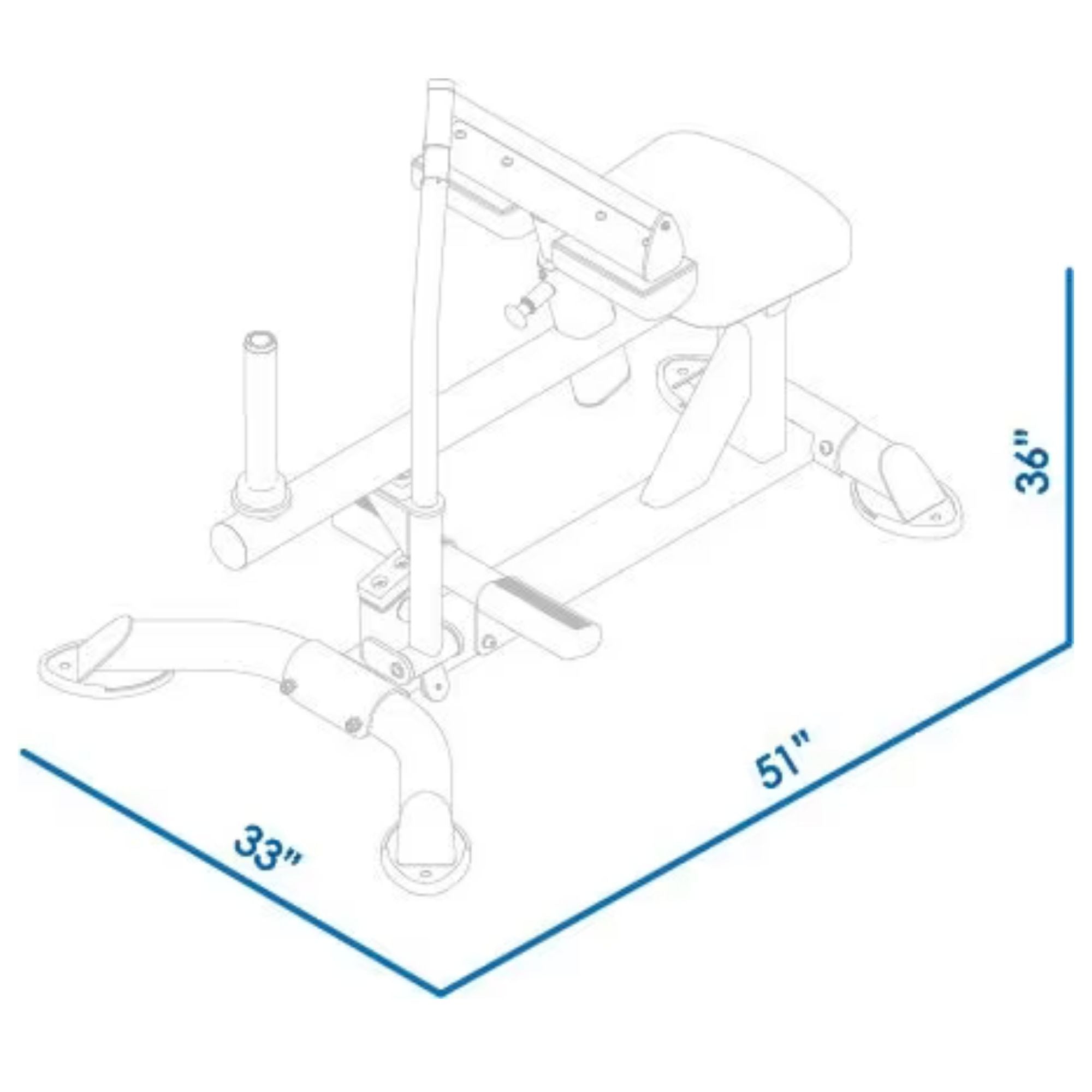 36"

51"

33"