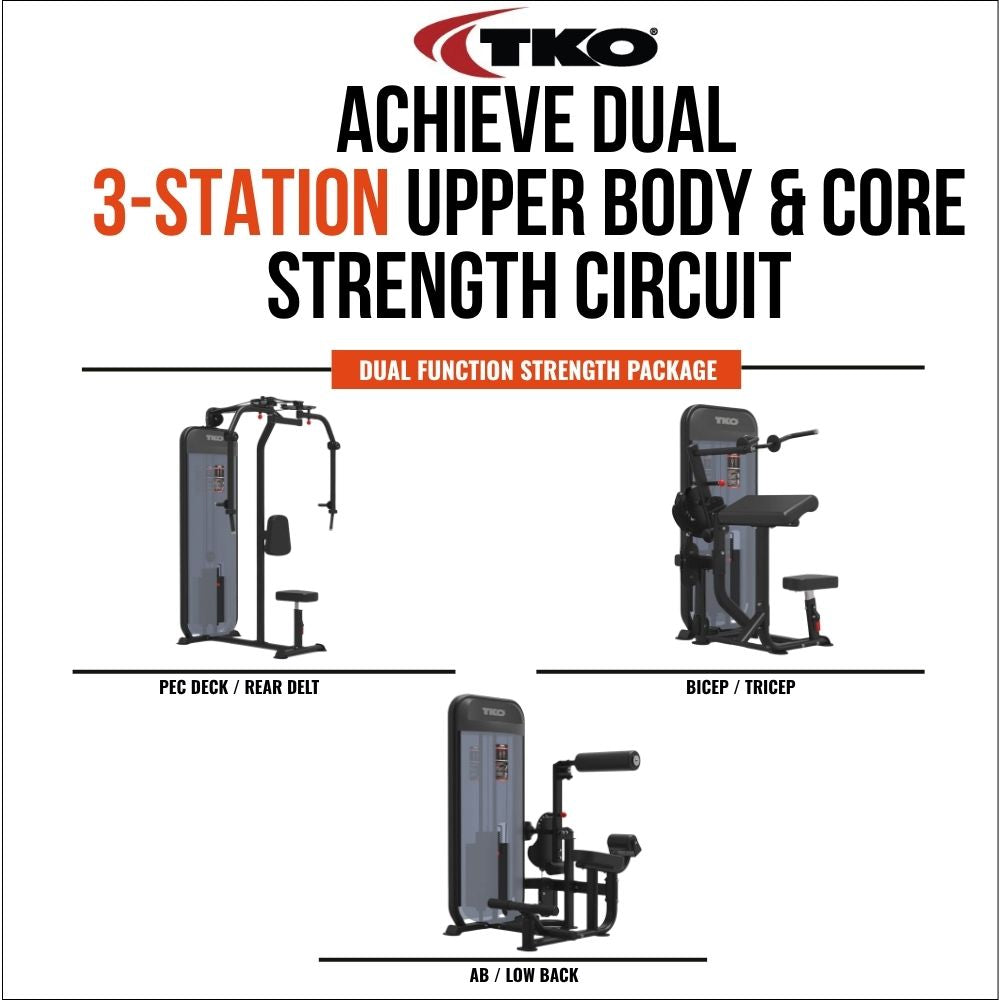 TKO®

ACHIEVE DUAL
3-STATION UPPER BODY & CORE STRENGTH CIRCUIT

DUAL FUNCTION STRENGTH PACKAGE

TKO

PEC DECK / REAR DELT

TKO

BICEP / TRICEP

TKO

AB / LOW BACK