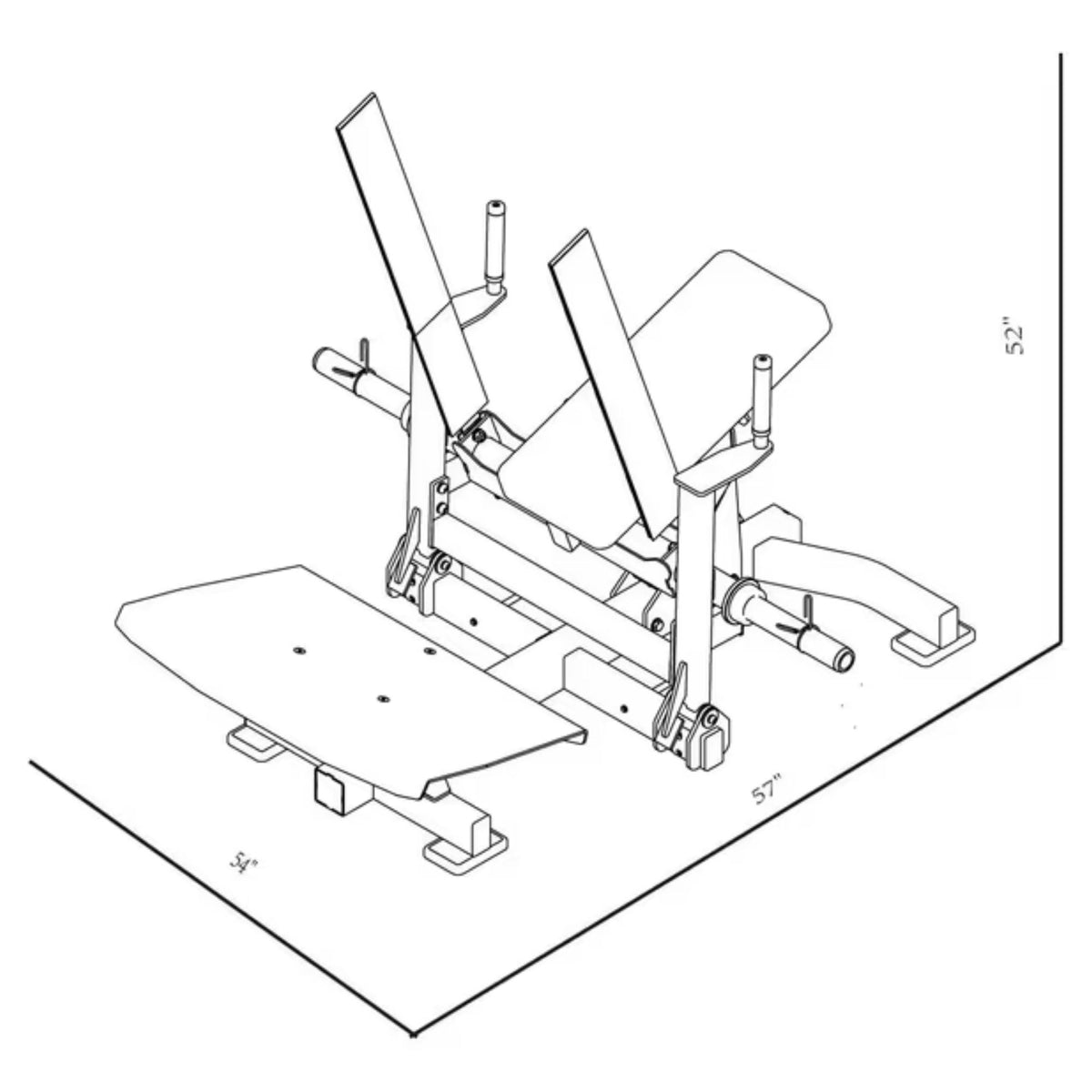 52"

57"

54"