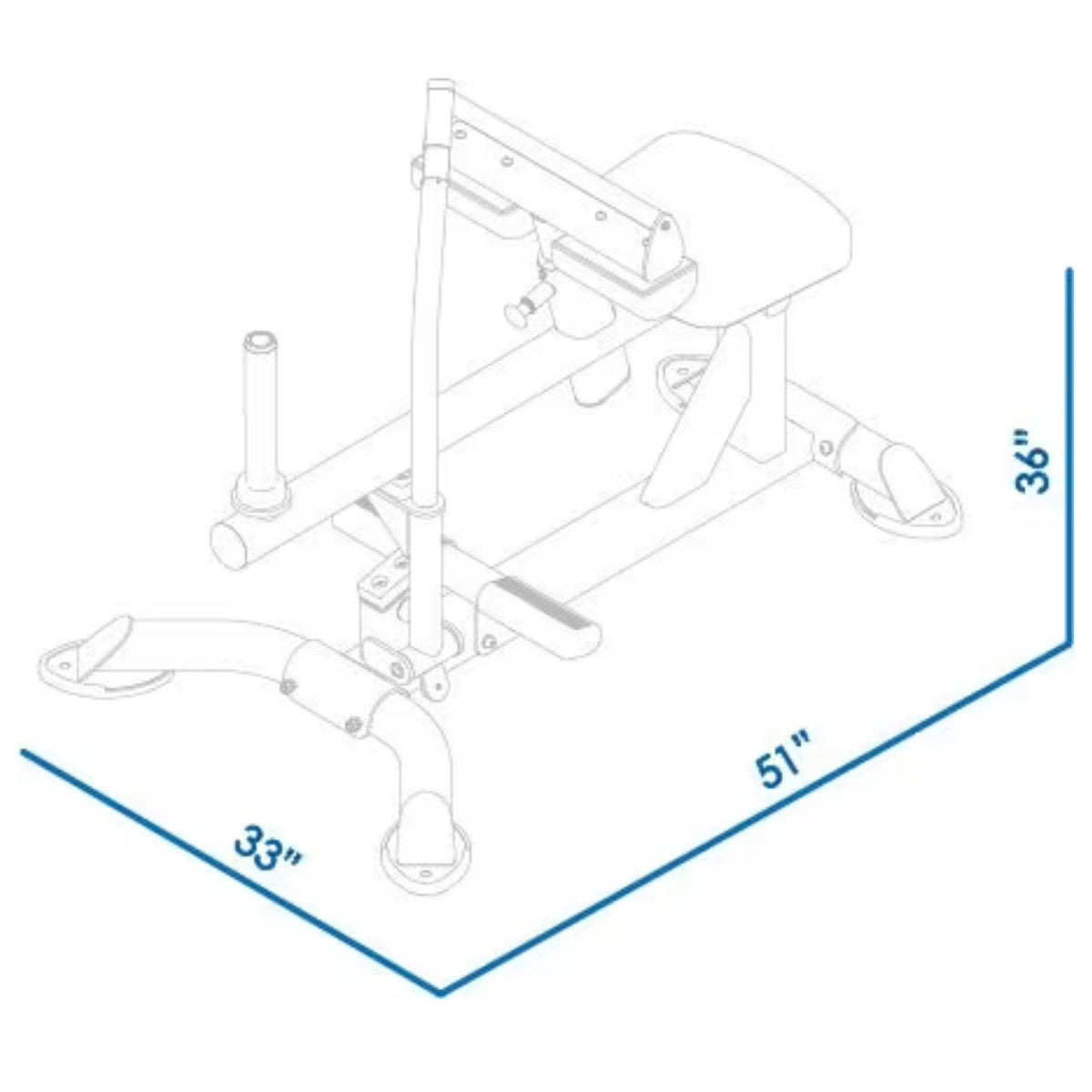 36"

51"

33"